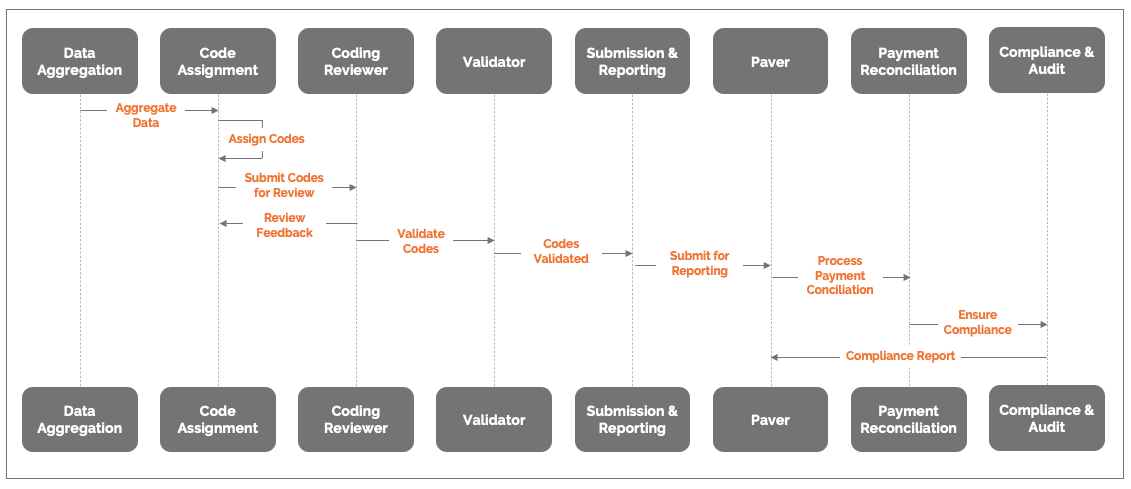 Data Aggregation

Code Assignment

Coding Reviewer

Validator

Submission & Reporting

Paver

Payment Reconciliation

Compliance & Audit

Aggregate Data

Assign Codes

Submit Codes for Review

Review Feedback

Validate Codes

Codes Validated

Submit for Reporting

Process Payment Conciliation

Ensure Compliance

Compliance Report

Data Aggregation

Code Assignment

Coding Reviewer

Validator

Submission & Reporting

Paver

Payment Reconciliation

Compliance & Audit